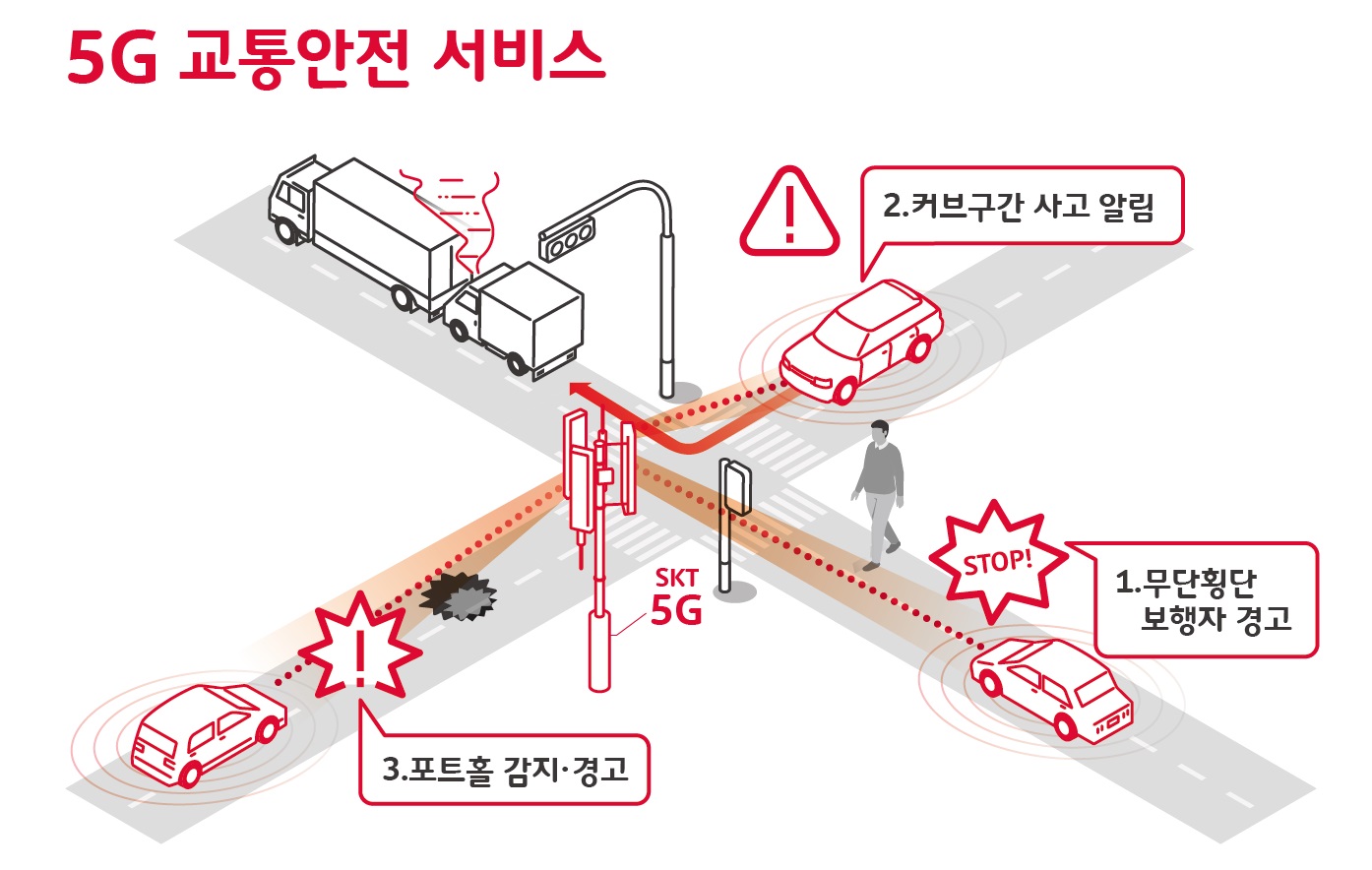 5G 교통안전 서비스

2.커브구간 사고 알림

STOP!

1.무단횡단 보행자 경고

SKT 5G

3.포트홀 감지·경고